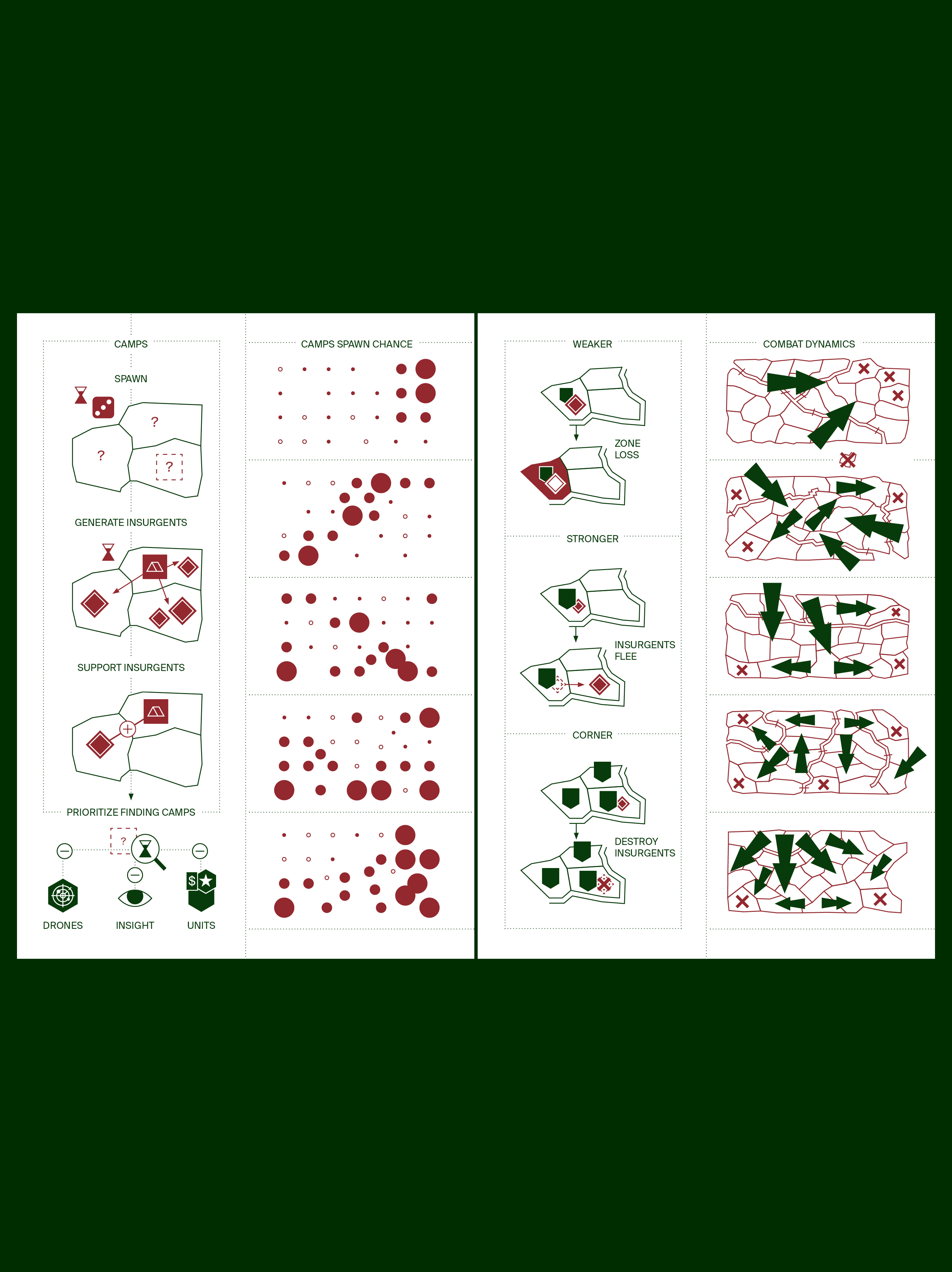 CAMPS

SPAWN

?

?

?

GENERATE INSURGENTS

SUPPORT INSURGENTS

PRIORITIZE FINDING CAMPS

?

$

DRONES

INSIGHT

UNITS

CAMPS SPAWN CHANCE

WEAKER

ZONE LOSS

STRONGER

INSURGENTS FLEE

CORNER

DESTROY INSURGENTS

COMBAT DYNAMICS